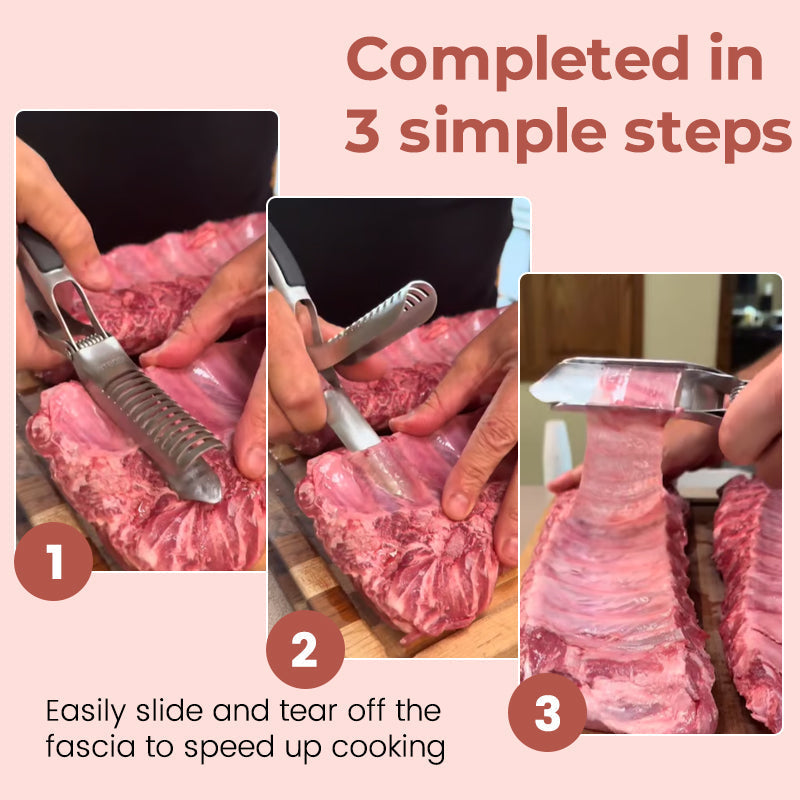 Completed in 3 simple steps

1

2

3

Easily slide and tear off the fascia to speed up cooking