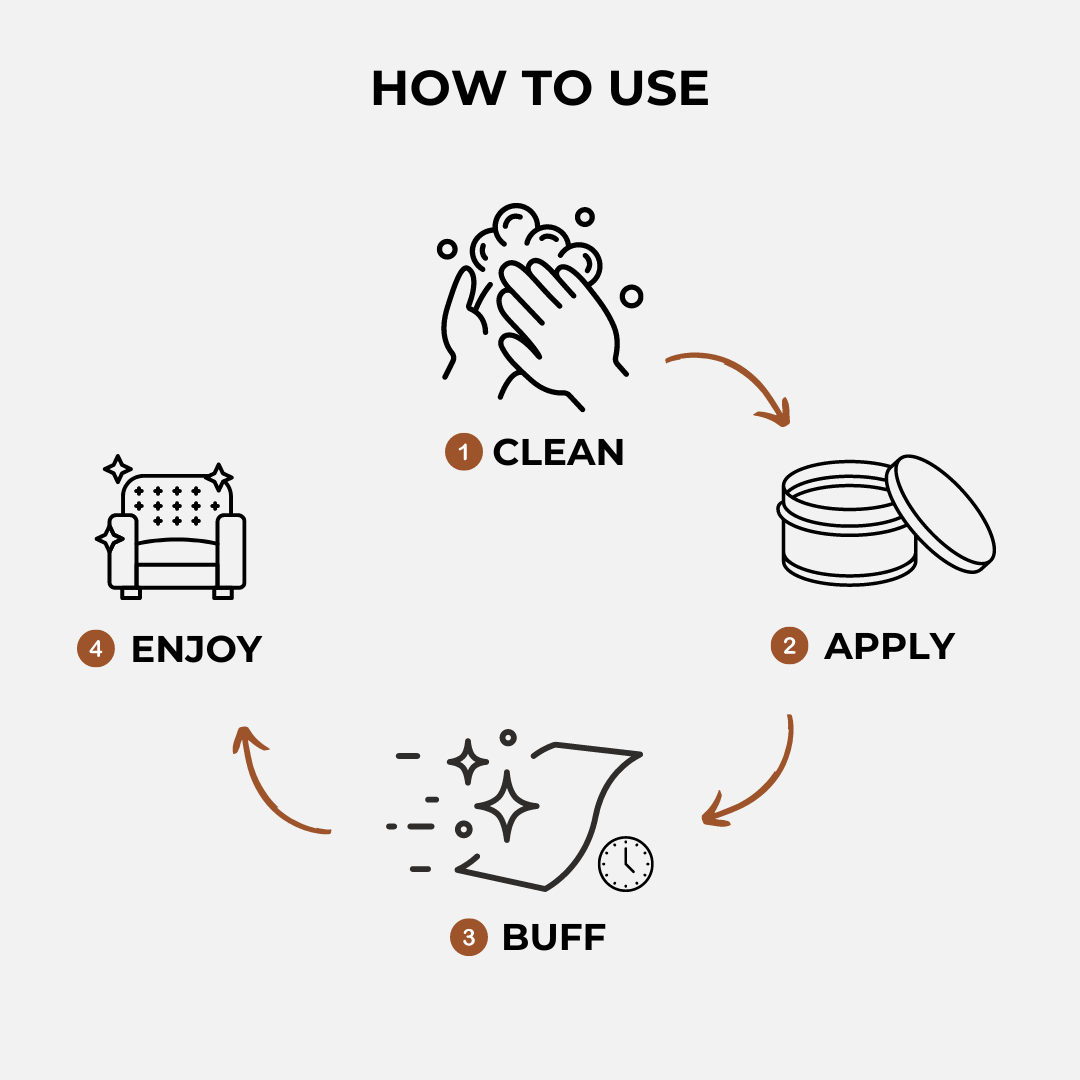 HOW TO USE

1 CLEAN

2 APPLY

3 BUFF

4 ENJOY