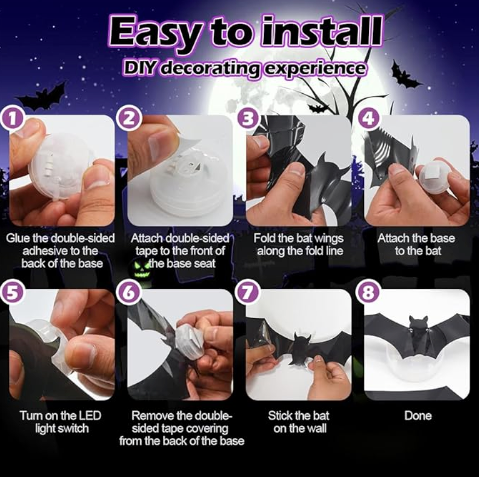 Easy to install
DIY decorating experience

1
Glue the double-sided adhesive to the back of the base

2
Attach double-sided tape to the front of the base seat

3
Fold the bat wings along the fold line

4
Attach the base to the bat

5
Turn on the LED light switch

6
Remove the double-sided tape covering from the back of the base

7
Stick the bat on the wall

8
Done